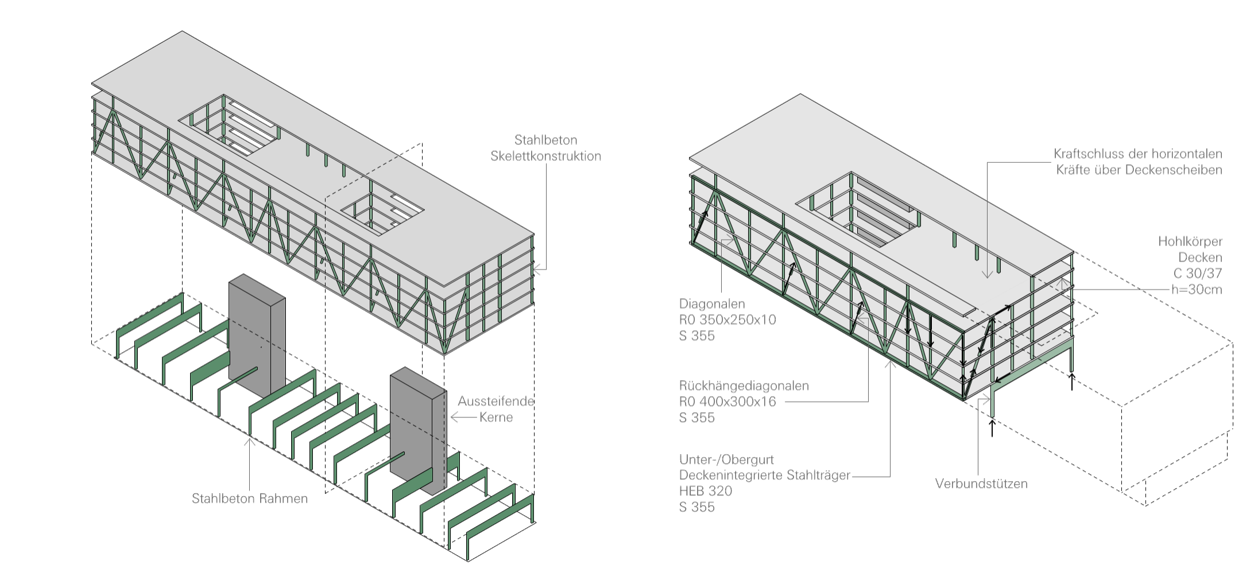 Stahlbeton
Skelettkonstruktion

Aussteifende
Kerne

Stahlbeton Rahmen

Kraftschluss der horizontalen
Kräfte über Deckenscheiben

Hohlkörper
Decken
C 30/37
h=30cm

Diagonalen
R0 350x250x10
S 355

Rückhängediagonalen
R0 400x300x16
S 355

Unter-/Obergurt
Deckenintegrierte Stahlträger
HEB 320
S 355

Verbundstützen