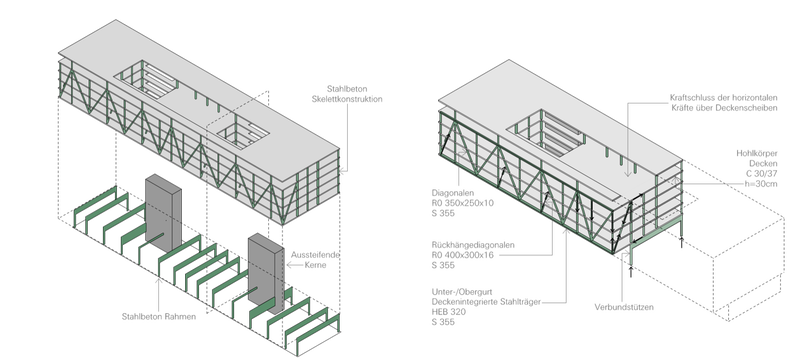 Stahlbeton
Skelettkonstruktion

Aussteifende
Kerne

Stahlbeton Rahmen

Kraftschluss der horizontalen
Kräfte über Deckenscheiben

Hohlkörper
Decken
C 30/37
h=30cm

Diagonalen
R0 350x250x10
S 355

Rückhängediagonalen
R0 400x300x16
S 355

Unter-/Obergurt
Deckenintegrierte Stahlträger
HEB 320
S 355

Verbundstützen