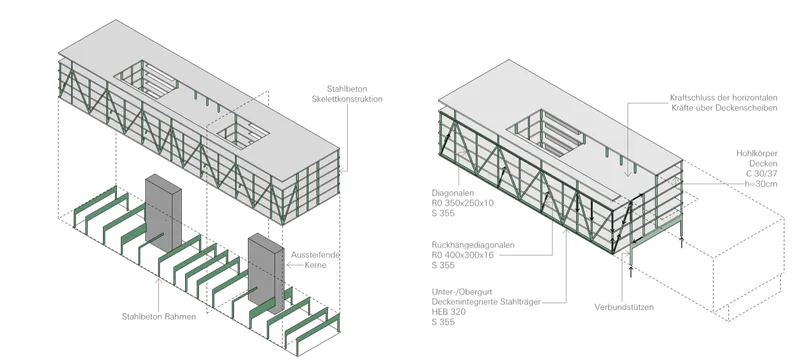 Stahlbeton
Skelettkonstruktion

Aussteifende
Kerne

Stahlbeton Rahmen

Kraftschluss der horizontalen
Kräfte über Deckenscheiben

Hohlkörper
Decken
C 30/37
h=30cm

Diagonalen
R0 350x250x10
S 355

Rückhängediagonalen
R0 400x300x16
S 355

Unter-/Obergurt
Deckenintegrierte Stahlträger
HEB 320
S 355

Verbundstützen