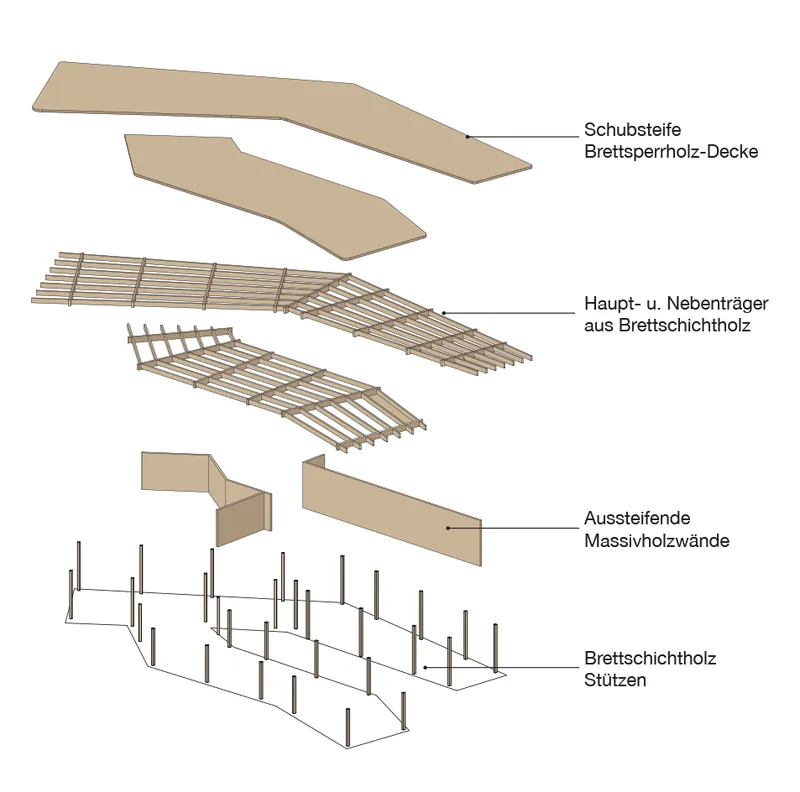 Schubsteife
Brettsperrholz-Decke

Haupt- u. Nebenträger
aus Brettschichtholz

Aussteifende
Massivholzwände

Brettschichtholz
Stützen