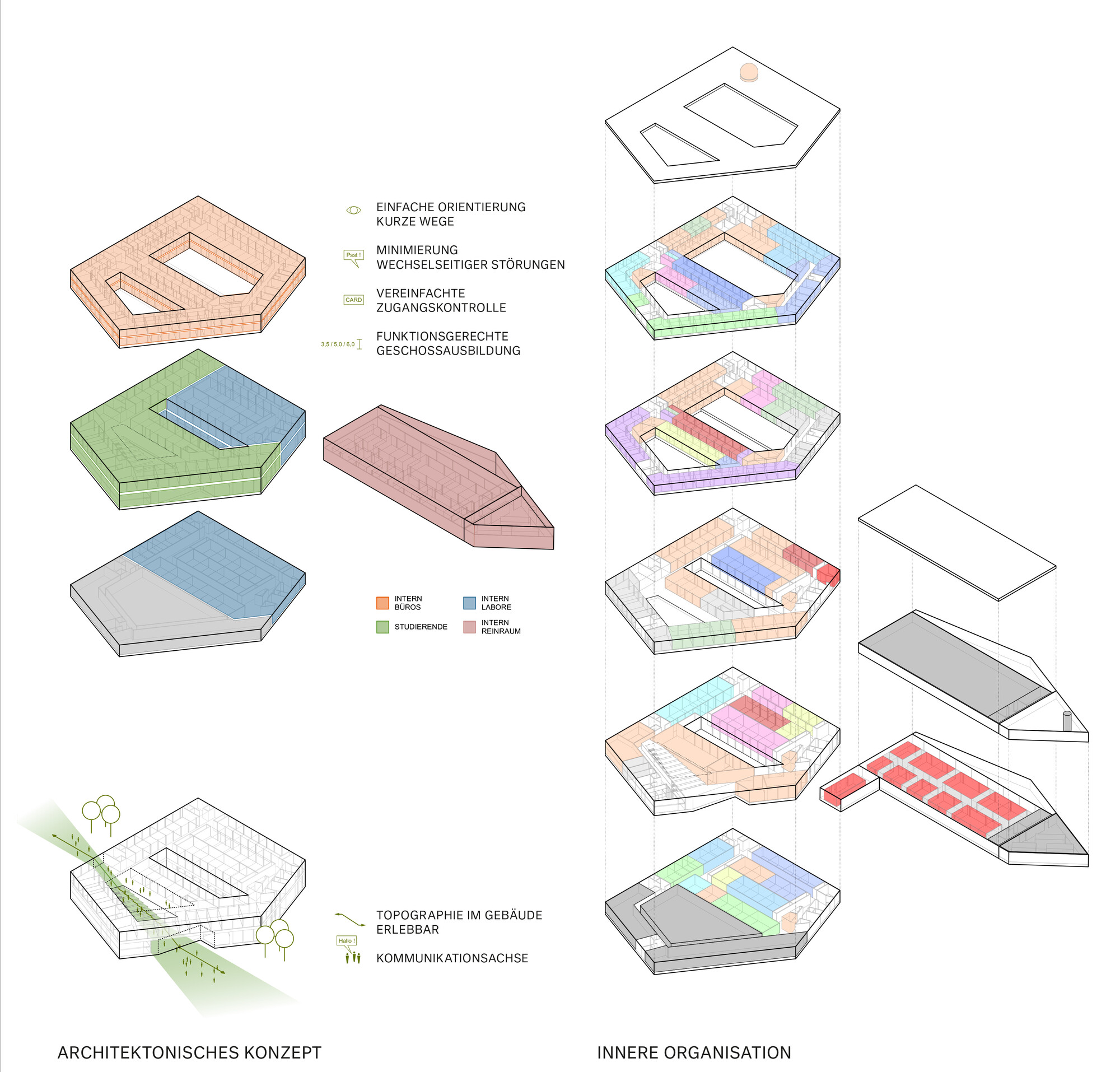 EINFACHE ORIENTIERUNG
KURZE WEGE

Psst !

MINIMIERUNG
WECHSELSEITIGER STÖRUNGEN

CARD

VEREINFACHTE
ZUGANGSKONTROLLE

3,5 / 5,0 / 6,0

FUNKTIONSGERECHTE
GESCHOSSAUSBILDUNG

INTERN
BÜROS

INTERN
LABORE

STUDIERENDE

INTERN
REINRAUM

TOPOGRAPHIE IM GEBÄUDE
ERLEBBAR

Hallo !

KOMMUNIKATIONSACHSE

ARCHITEKTONISCHES KONZEPT

INNERE ORGANISATION