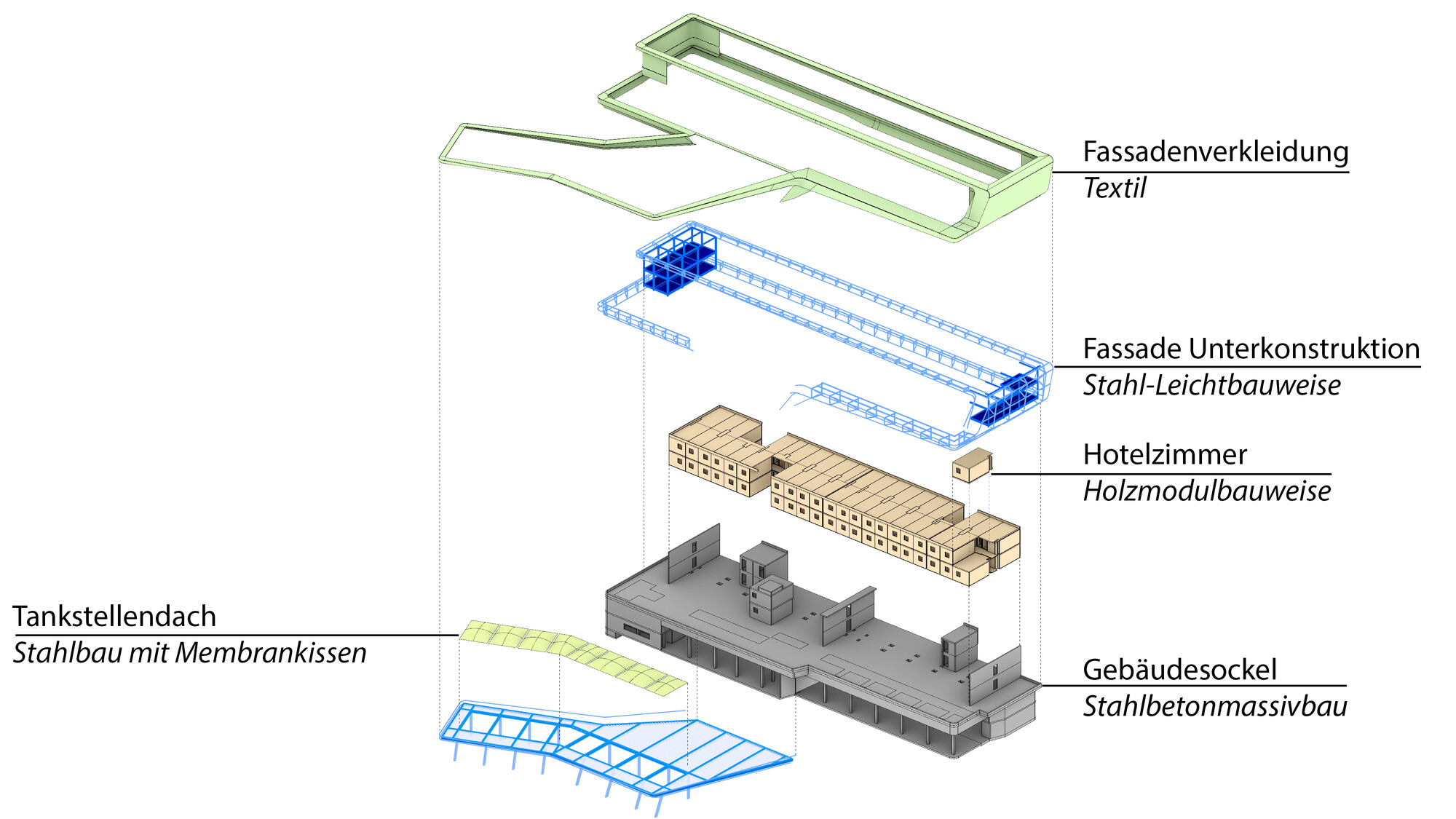 Fassadenverkleidung
Textil

Fassade Unterkonstruktion
Stahl-Leichtbauweise

Hotelzimmer
Holzmodulbauweise

Tankstellendach
Stahlbau mit Membrankissen

Gebäudesockel
Stahlbetonmassivbau