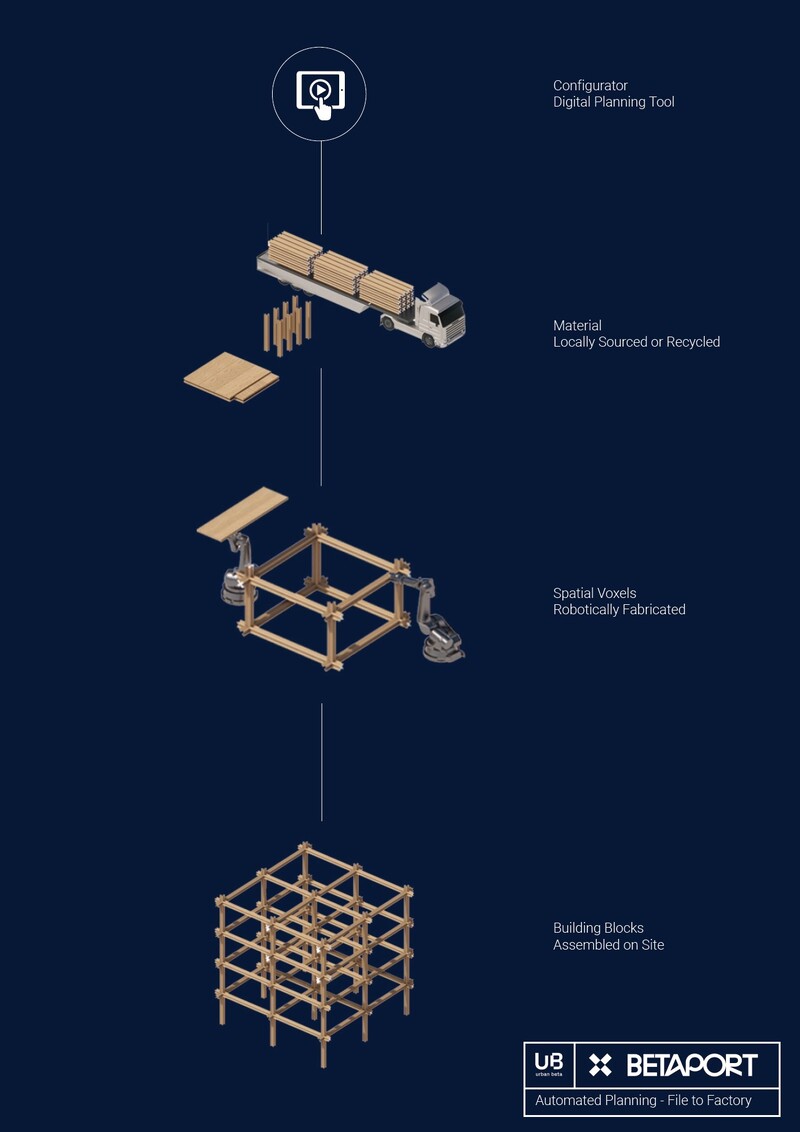 Configurator
Digital Planning Tool

Material
Locally Sourced or Recycled

Spatial Voxels
Robotically Fabricated

Building Blocks
Assembled on Site

UB
urban beta

BETAPORT

Automated Planning - File to Factory